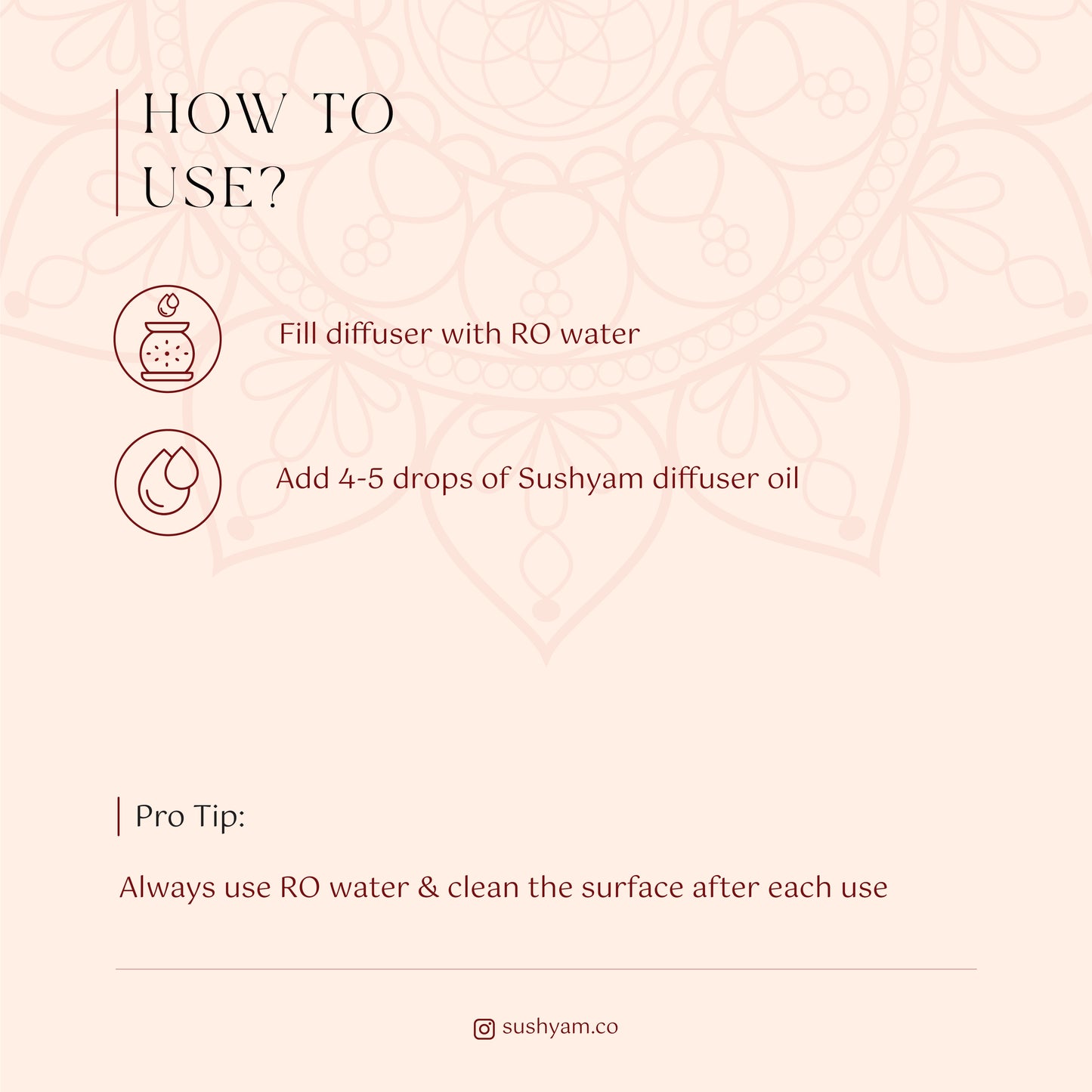 HOW TO USE?

Fill diffuser with RO water

Add 4-5 drops of Sushyam diffuser oil

Pro Tip:

Always use RO water & clean the surface after each use

sushyam.co